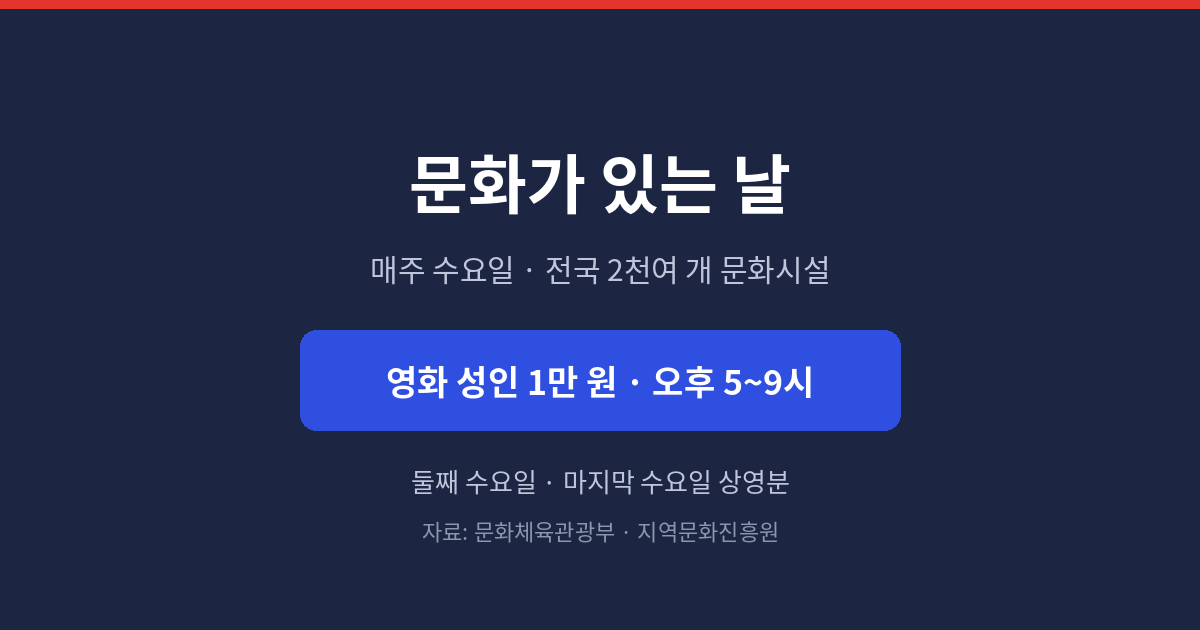 문화가 있는 날

매주 수요일 · 전국 2천여 개 문화시설

영화 성인 1만 원 · 오후 5~9시

둘째 수요일 · 마지막 수요일 상영분

자료: 문화체육관광부 · 지역문화진흥원